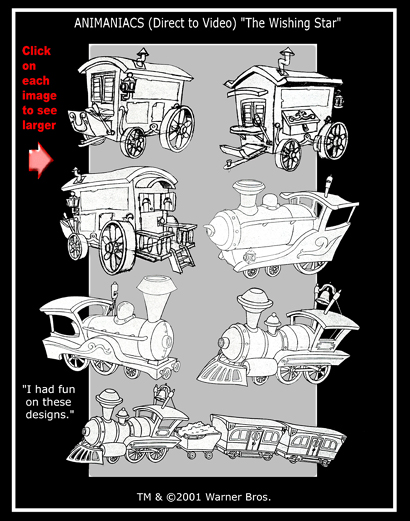 ANIMANIACS (Direct to Video) "The Wishing Star"

Click on each image to see larger

"I had fun on these designs."

TM & ©2001 Warner Bros.