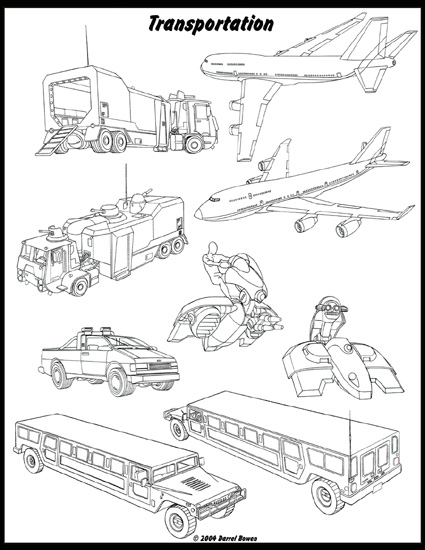 Transportation

© 2004 Darrel Bowen