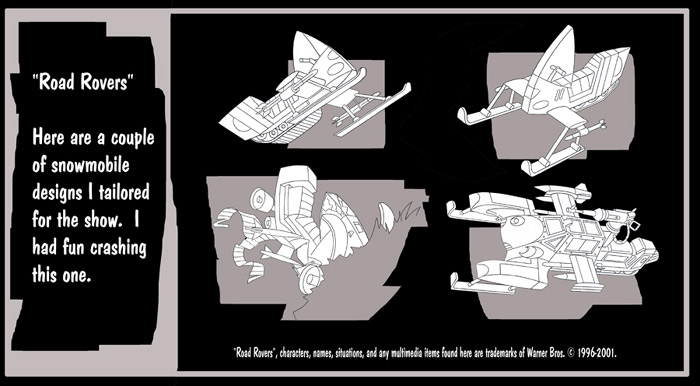 "Road Rovers"

Here are a couple of snowmobile designs I tailored for the show. I had fun crashing this one.

"Road Rovers", characters, names, situations, and any multimedia items found here are trademarks of Warner Bros. © 1996-2001.